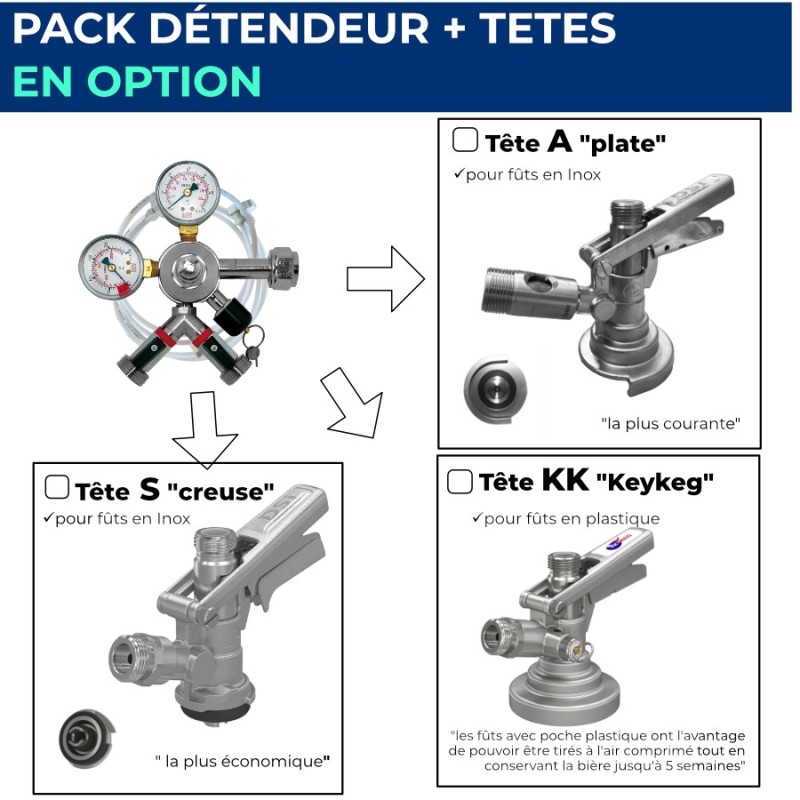 PACK DÉTENDEUR + TETES
EN OPTION

☐ Tête A "plate"
✓pour fûts en Inox

"la plus courante"

☐ Tête S "creuse"
✓pour fûts en Inox

" la plus économique"

☐ Tête KK "Keykeg"
✓pour fûts en plastique

"les fûts avec poche plastique ont l'avantage de pouvoir être tirés à l'air comprimé tout en conservant la bière jusqu'à 5 semaines"